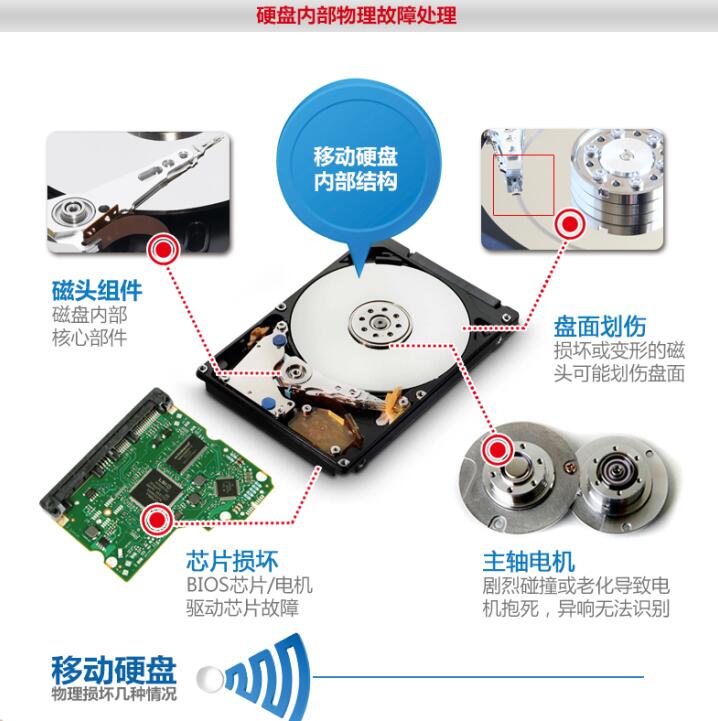 硬盘内部物理故障处理

移动硬盘
内部结构

磁头组件
磁盘内部
核心部件

盘面划伤
损坏或变形的磁头可能划伤盘面

芯片损坏
BIOS芯片/电机
驱动芯片故障

主轴电机
剧烈碰撞或老化导致电机抱死，异响无法识别

移动硬盘
物理损坏几种情况