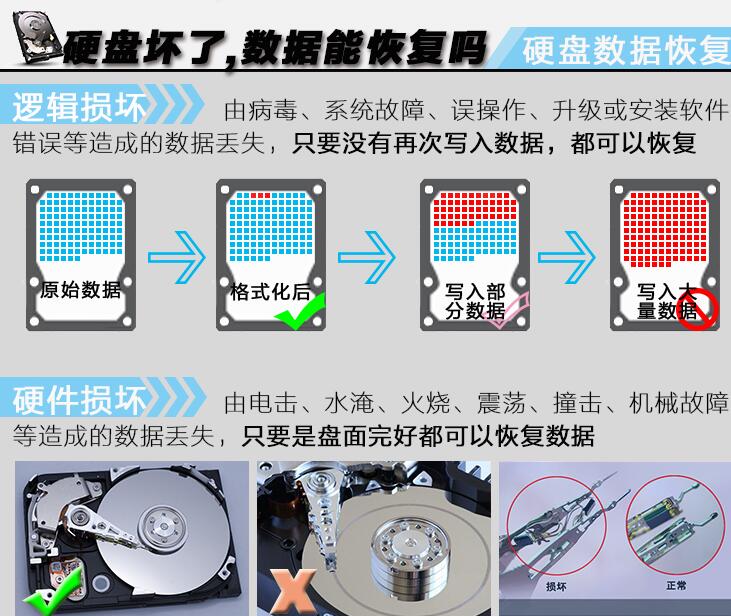 硬盘坏了,数据能恢复吗 硬盘数据恢复

逻辑损坏 由病毒、系统故障、误操作、升级或安装软件错误等造成的数据丢失，只要没有再次写入数据，都可以恢复

原始数据

格式化后

写入部分数据

写入大量数据

硬件损坏 由电击、水淹、火烧、震荡、撞击、机械故障等造成的数据丢失，只要是盘面完好都可以恢复数据

损坏

正常